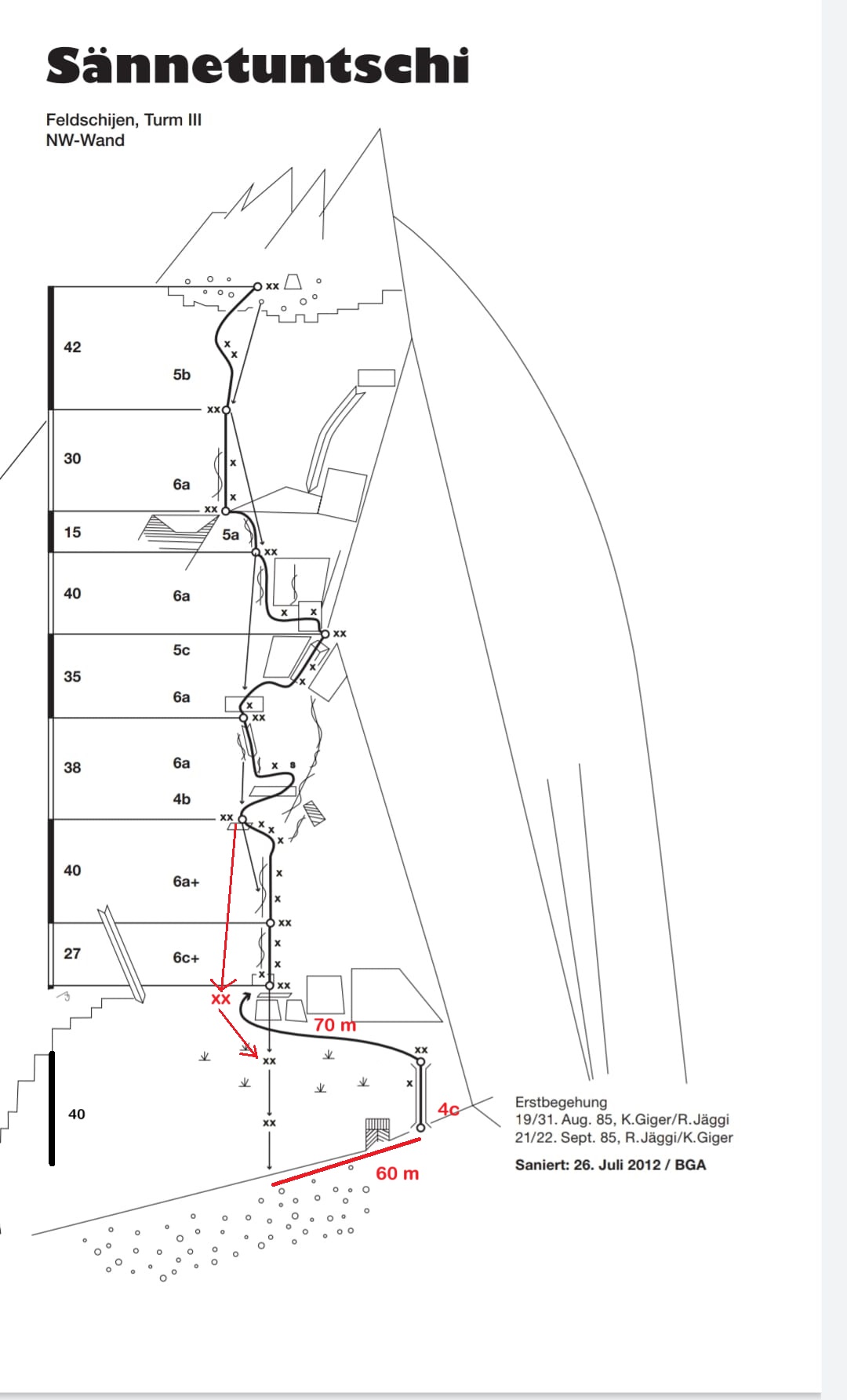 Sännetuntschi

Feldschijen, Turm III
NW-Wand

42 5b
30 6a
15 5a
40 6a
35 5c 6a
38 6a 4b
40 6a+
27 6c+
40

xx
70 m
4c
60 m

Erstbegehung
19/31. Aug. 85, K.Giger/R.Jäggi
21/22. Sept. 85, R.Jäggi/K.Giger

Saniert: 26. Juli 2012 / BGA