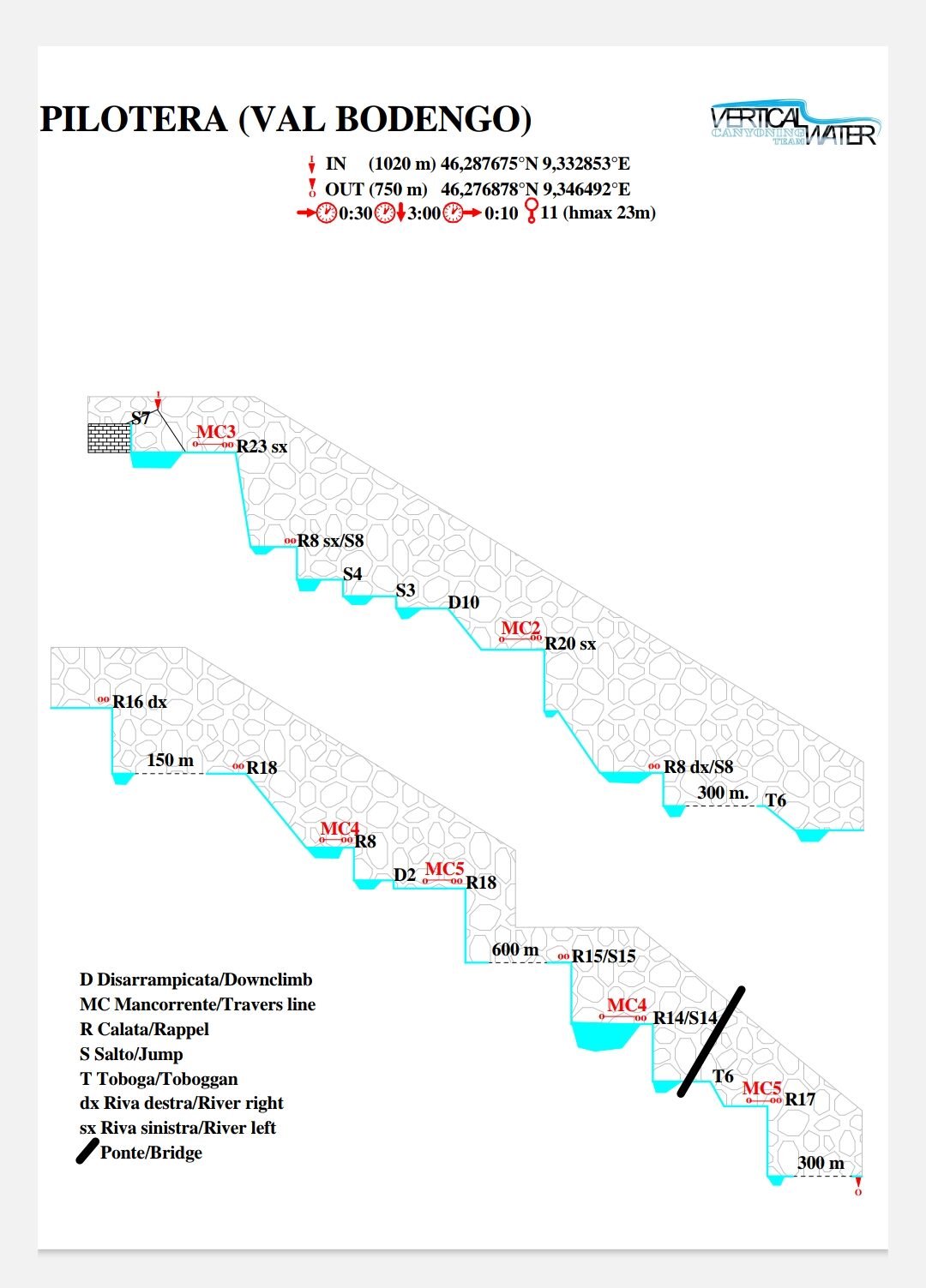 PILOTERA (VAL BODENGO)

VERTICAL WATER
CANYONING TEAM

IN (1020 m) 46,287675°N 9,332853°E
OUT (750 m) 46,276878°N 9,346492°E
0:30 3:00 0:10 11 (hmax 23m)

S7
MC3
R23 sx
R8 sx/S8
S4
S3
D10
MC2
R20 sx
R8 dx/S8
300 m.
T6

R16 dx
150 m
R18
MC4
R8
D2
MC5
R18
600 m
R15/S15
MC4
R14/S14
T6
MC5
R17
300 m

D Disarrampicata/Downclimb
MC Mancorrente/Travers line
R Calata/Rappel
S Salto/Jump
T Toboga/Toboggan
dx Riva destra/River right
sx Riva sinistra/River left
Ponte/Bridge