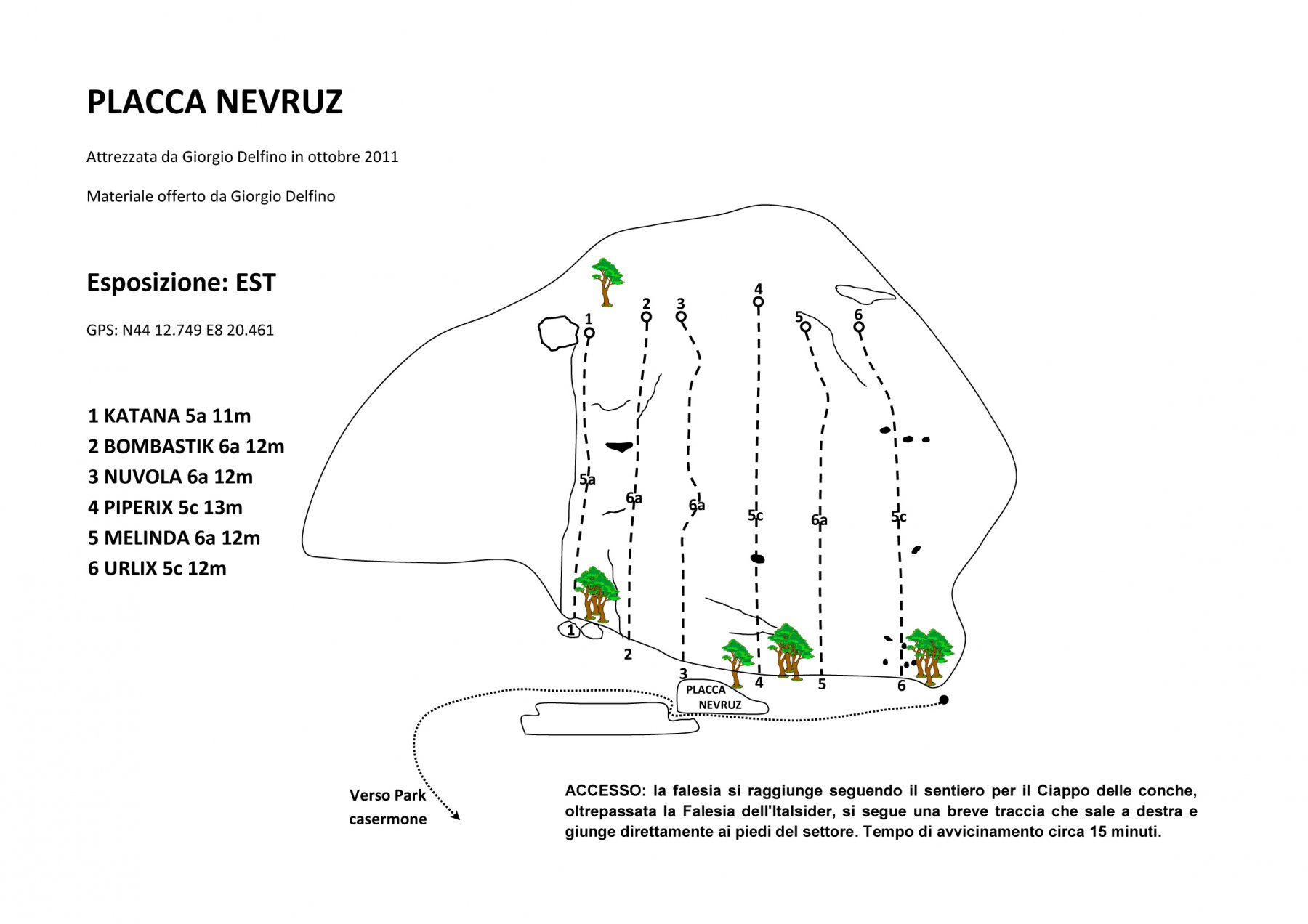 PLACCA NEVRUZ

Attrezzata da Giorgio Delfino in ottobre 2011

Materiale offerto da Giorgio Delfino

Esposizione: EST

GPS: N44 12.749 E8 20.461

1 KATANA 5a 11m
2 BOMBASTIK 6a 12m
3 NUVOLA 6a 12m
4 PIPERIX 5c 13m
5 MELINDA 6a 12m
6 URLIX 5c 12m

1 2 3 4 5 6

5a 6a 6a 5c 6a 5c

1 2 3 4 5 6

PLACCA NEVRUZ

Verso Park casermone

ACCESSO: la falesia si raggiunge seguendo il sentiero per il Ciappo delle conche, oltrepassata la Falesia dell'Italsider, si segue una breve traccia che sale a destra e giunge direttamente ai piedi del settore. Tempo di avvicinamento circa 15 minuti.